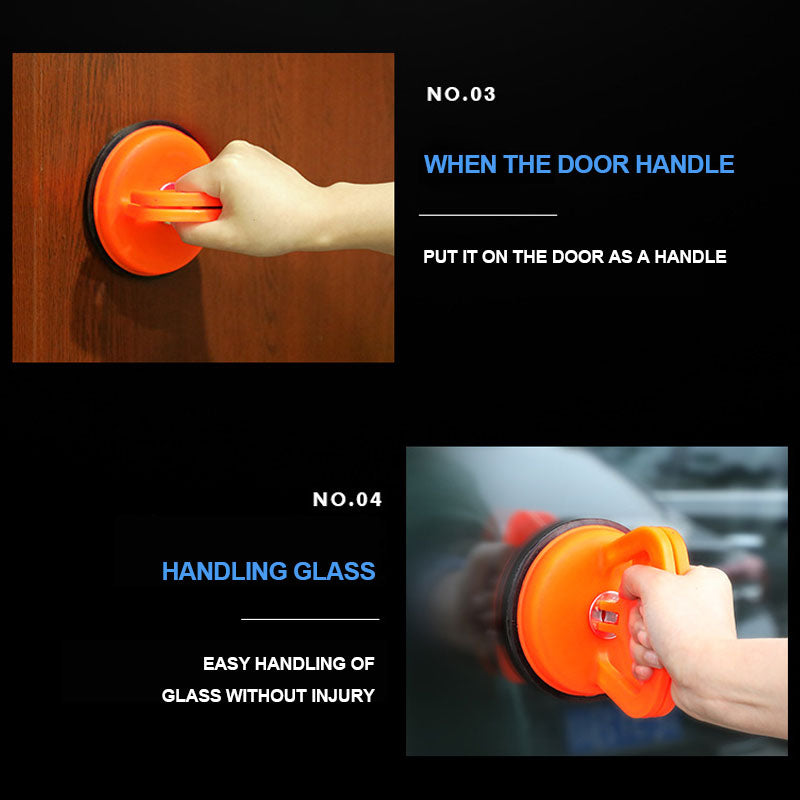 NO.03

WHEN THE DOOR HANDLE

PUT IT ON THE DOOR AS A HANDLE

NO.04

HANDLING GLASS

EASY HANDLING OF GLASS WITHOUT INJURY