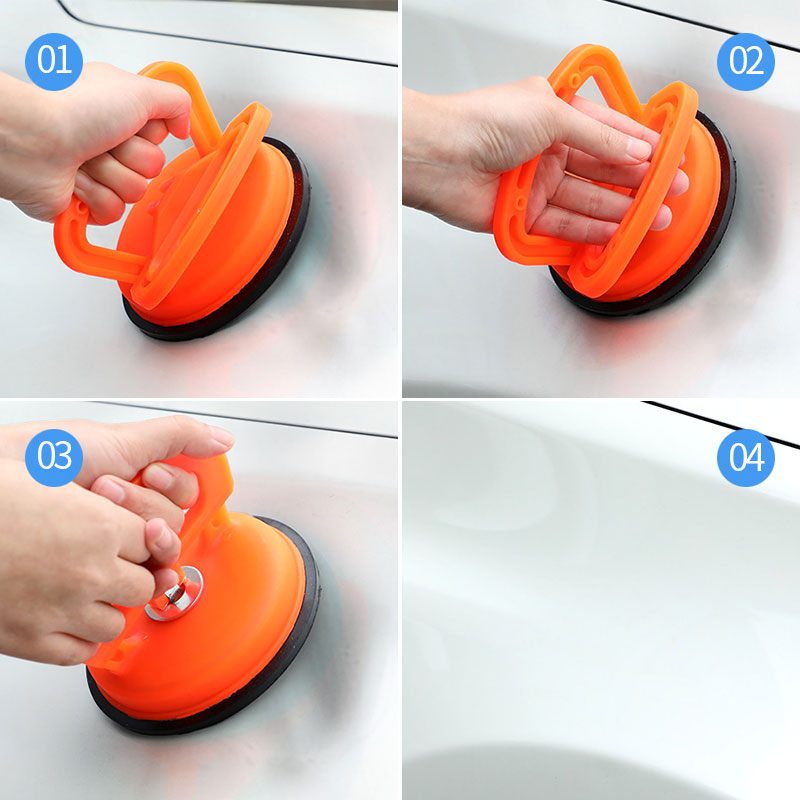 01

02

03

04