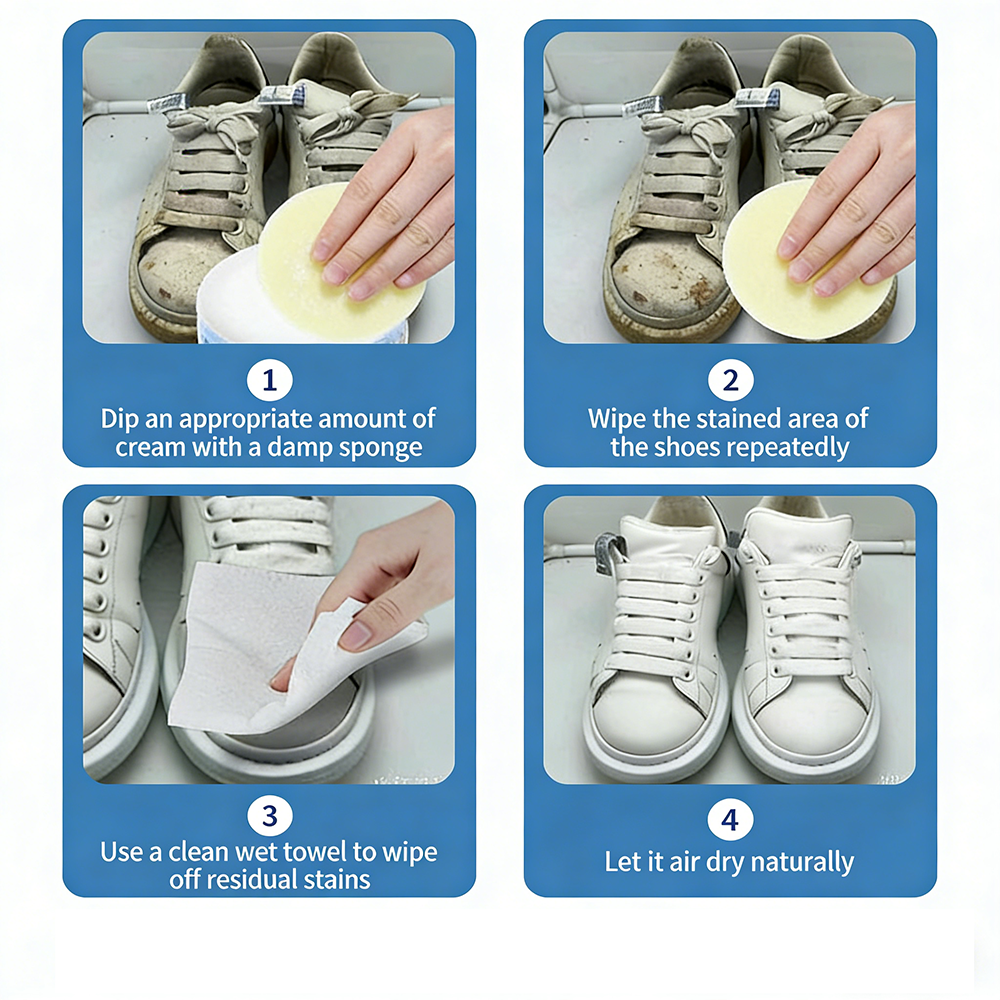 1
Dip an appropriate amount of cream with a damp sponge

2
Wipe the stained area of the shoes repeatedly

3
Use a clean wet towel to wipe off residual stains

4
Let it air dry naturally